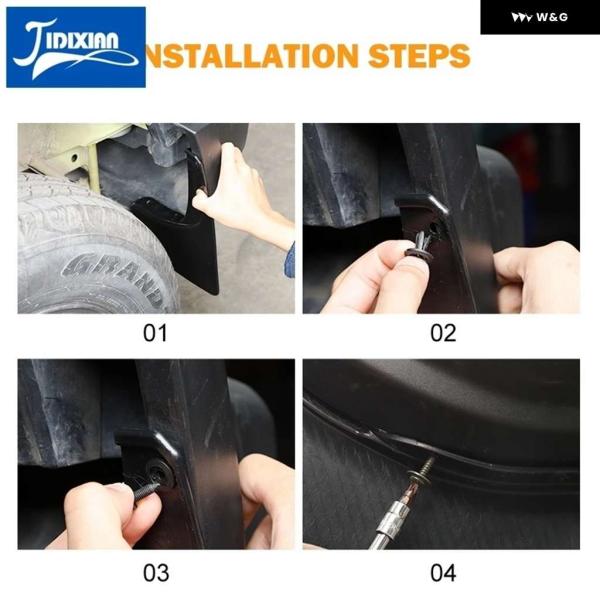 JIDIXIAN

W&G

NSTALLATION STEPS

GRAND

01

02

03

04