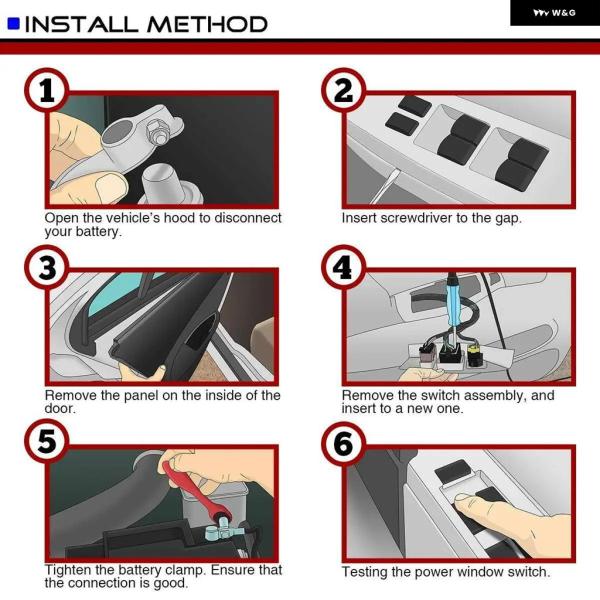 INSTALL METHOD

W&G

1
Open the vehicle's hood to disconnect your battery.

2
Insert screwdriver to the gap.

3
Remove the panel on the inside of the door.

4
Remove the switch assembly, and insert to a new one.

5
Tighten the battery clamp. Ensure that the connection is good.

6
Testing the power window switch.