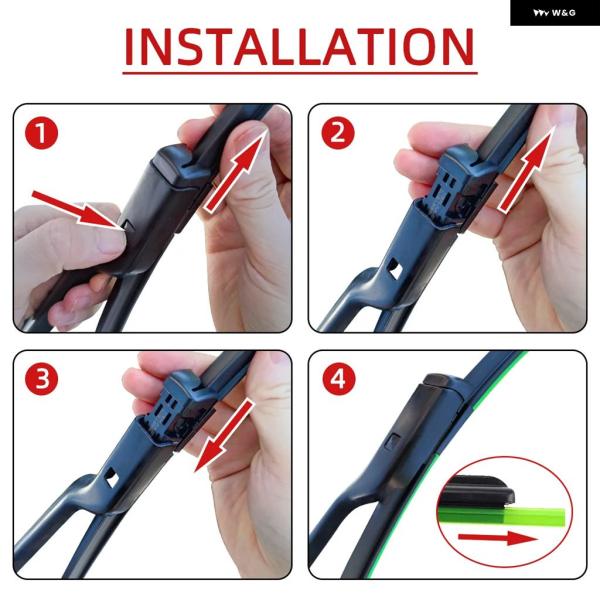 W&G

INSTALLATION

1

2

3

4