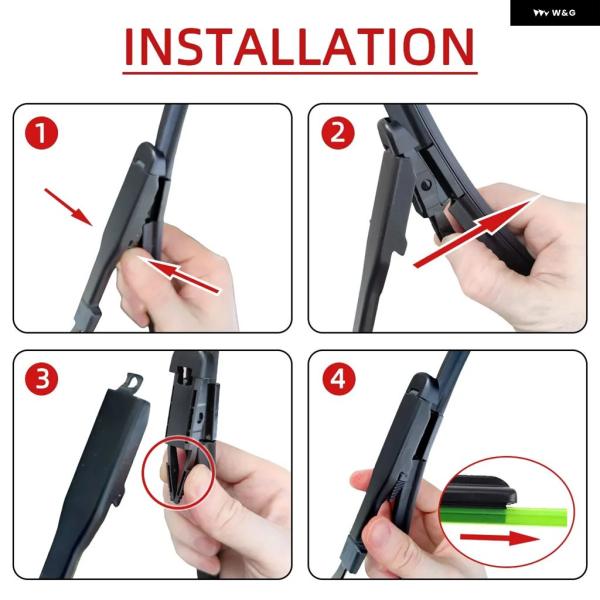 W&G

INSTALLATION

1

2

3

4