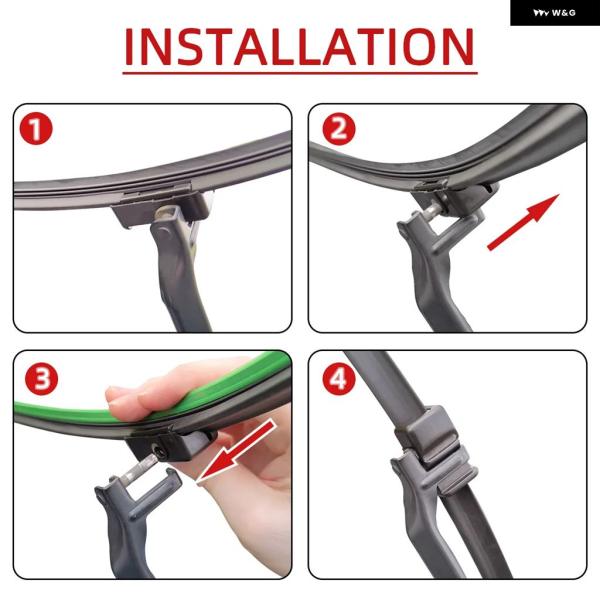 W&G

INSTALLATION

1

2

3

4