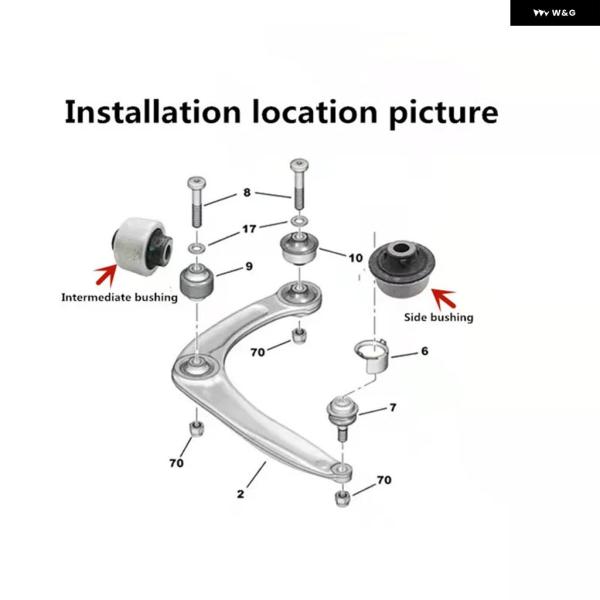 W&G

Installation location picture

8

17

9

10

Intermediate bushing

Side bushing

70

6

7

70

2

70