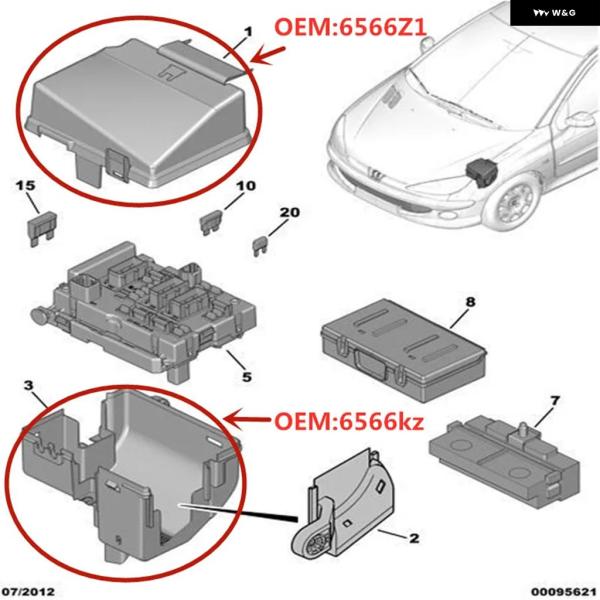 W&G

1

OEM:6566Z1

15

10

20

8

5

3

OEM:6566kz

7

2

07/2012

00095621