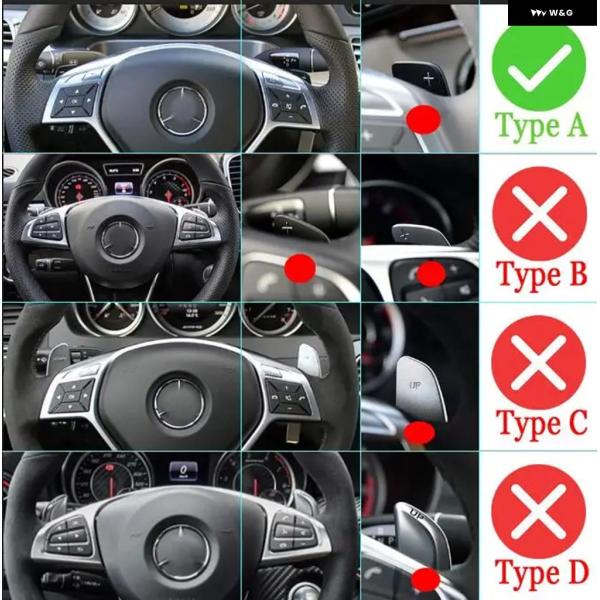 W&G

Type A

Type B

UP

Type C

UP

Type D