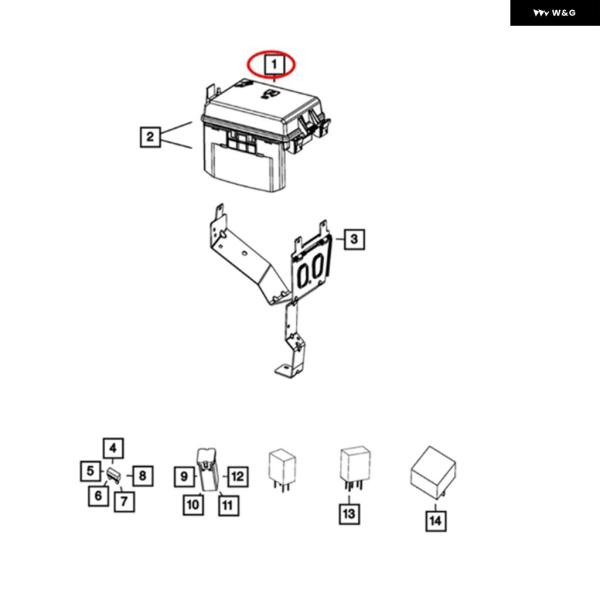 W&G

1

2

3

4

5

8

6

7

9

12

10

11

13

14