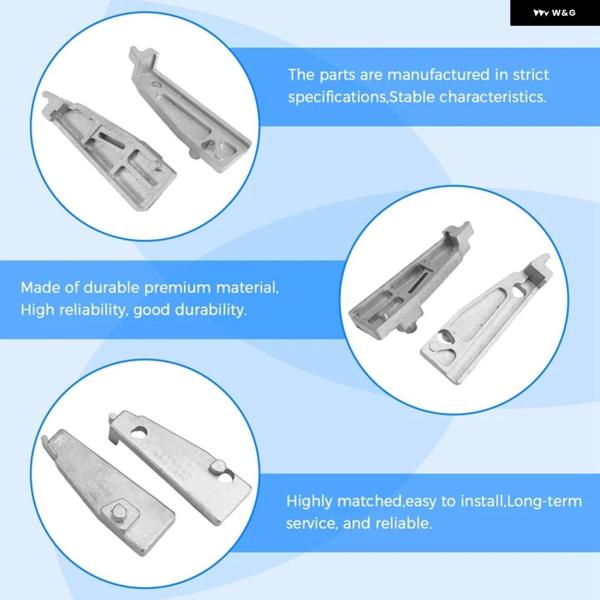 W&G

The parts are manufactured in strict specifications,Stable characteristics.

Made of durable premium material, High reliability, good durability.

Highly matched,easy to install,Long-term service, and reliable.