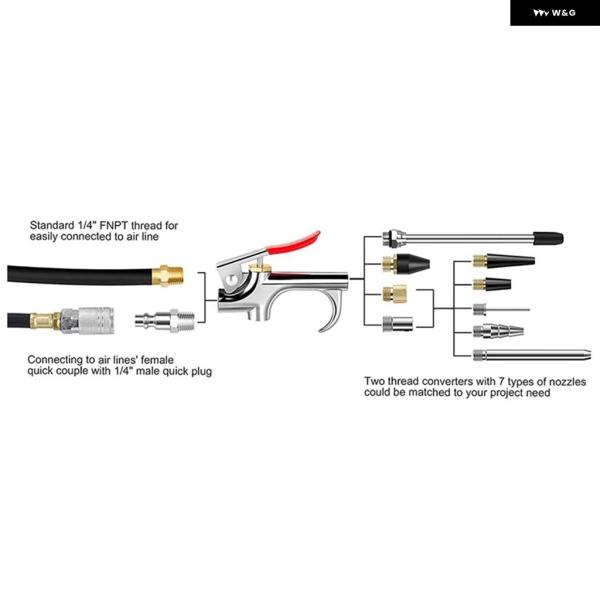 W&G

Standard 1/4" FNPT thread for easily connected to air line

Connecting to air lines' female quick couple with 1/4" male quick plug

Two thread converters with 7 types of nozzles could be matched to your project need