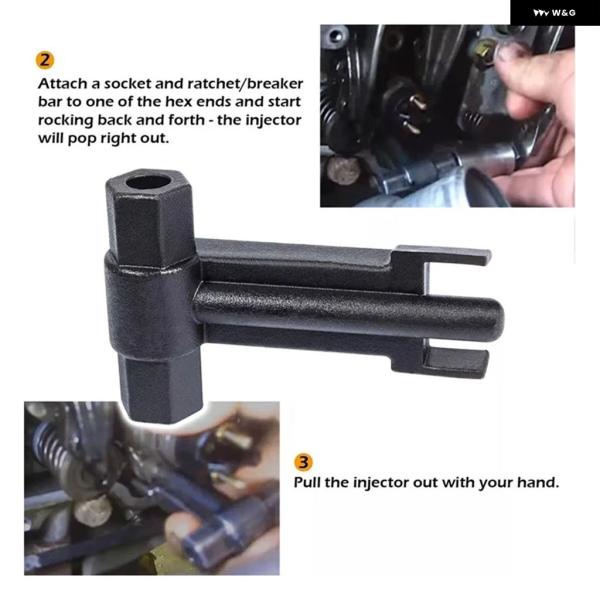 W&G

2
Attach a socket and ratchet/breaker bar to one of the hex ends and start rocking back and forth - the injector will pop right out.

3
Pull the injector out with your hand.