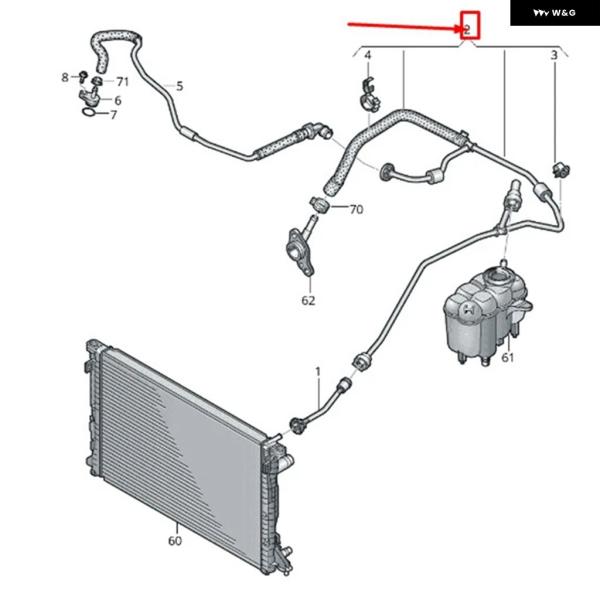 W&G
2
4
3
8
71
5
6
7
70
62
61
1
60