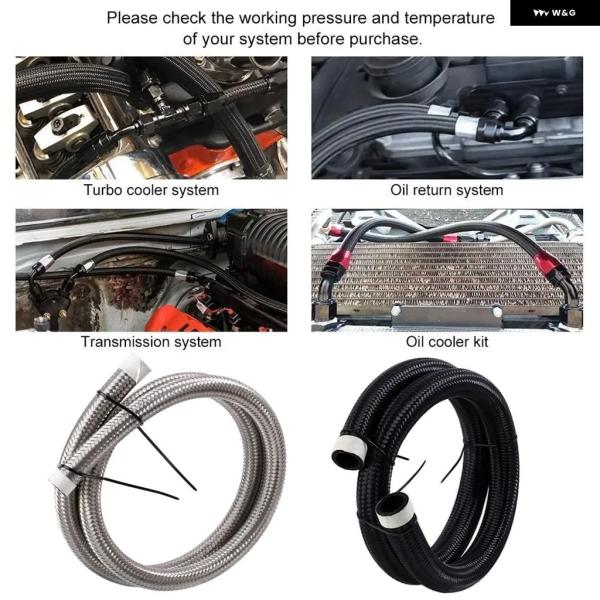 Please check the working pressure and temperature of your system before purchase.

W&G

Turbo cooler system

Oil return system

Transmission system

Oil cooler kit