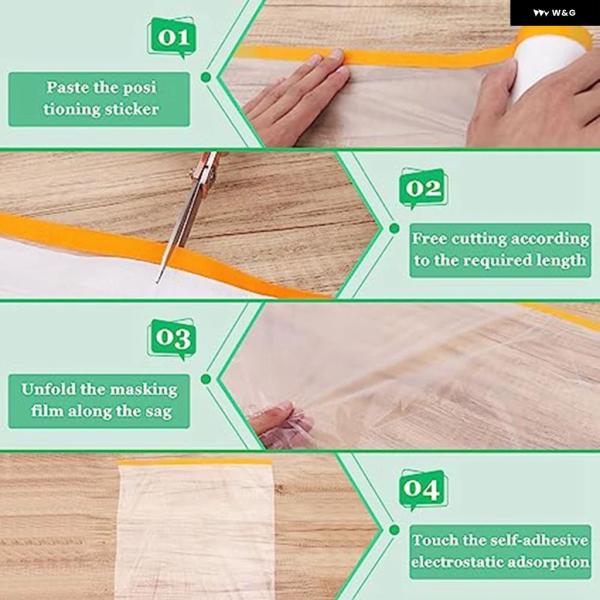 W&G

01

Paste the posi tioning sticker

02

Free cutting according to the required length

03

Unfold the masking film along the sag

04

Touch the self-adhesive electrostatic adsorption