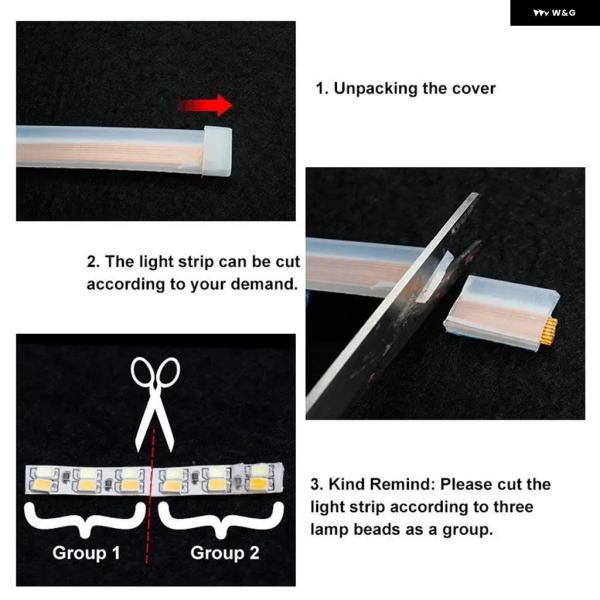 W&G

1. Unpacking the cover

2. The light strip can be cut according to your demand.

Group 1

Group 2

3. Kind Remind: Please cut the light strip according to three lamp beads as a group.