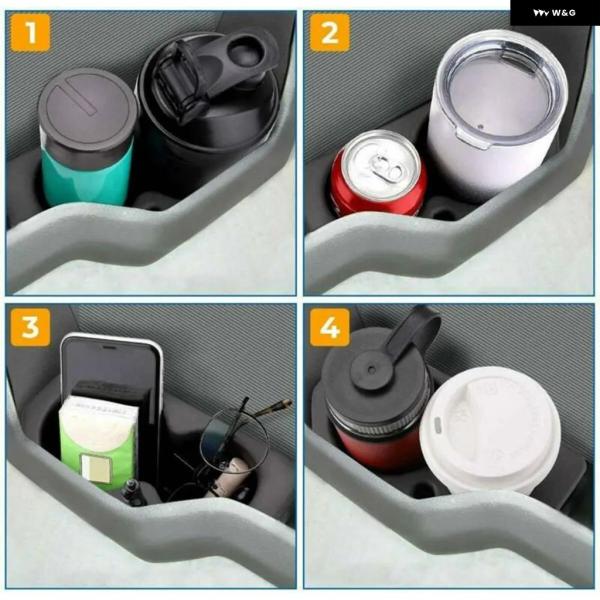 W&G
1
2
3
4