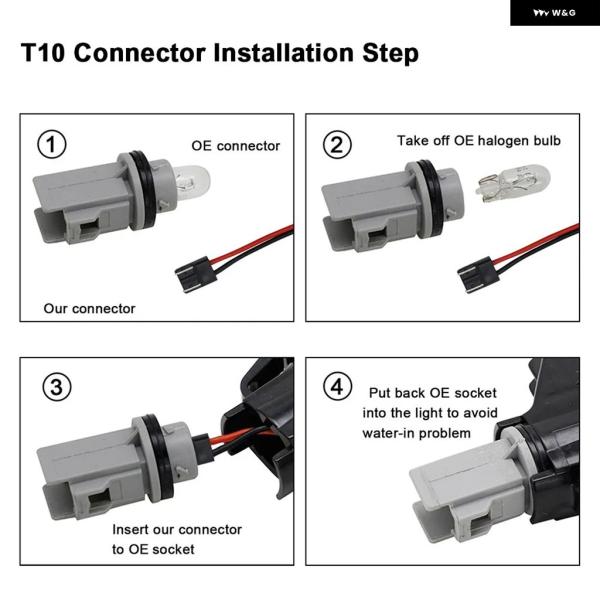 W&G

T10 Connector Installation Step

①
OE connector
Our connector

②
Take off OE halogen bulb

③
Insert our connector to OE socket

④
Put back OE socket into the light to avoid water-in problem