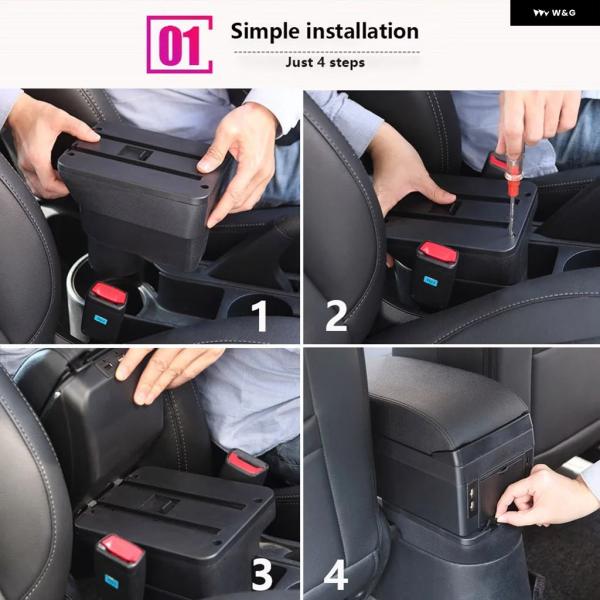 W&G

01 Simple installation
Just 4 steps

1

2

3

4