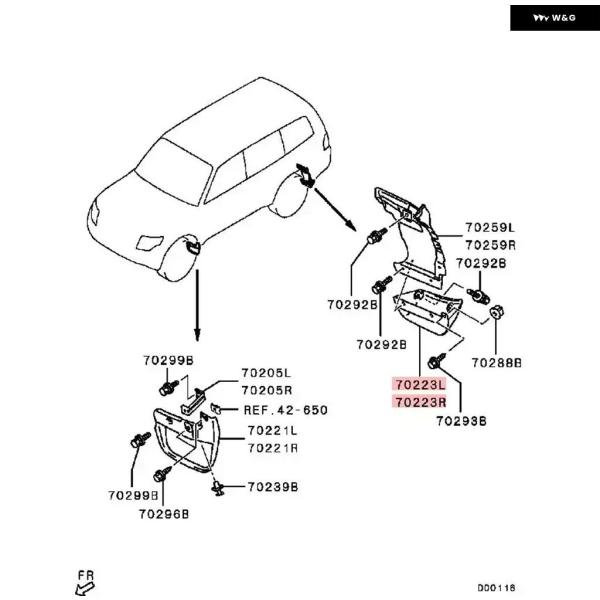 W&G

70259L
70259R
70292B
70292B
70292B
70288B
70223L
70223R
70293B

70299B
70205L
70205R
REF.42-650
70221L
70221R
70299B
70239B
70296B

FR

D00116