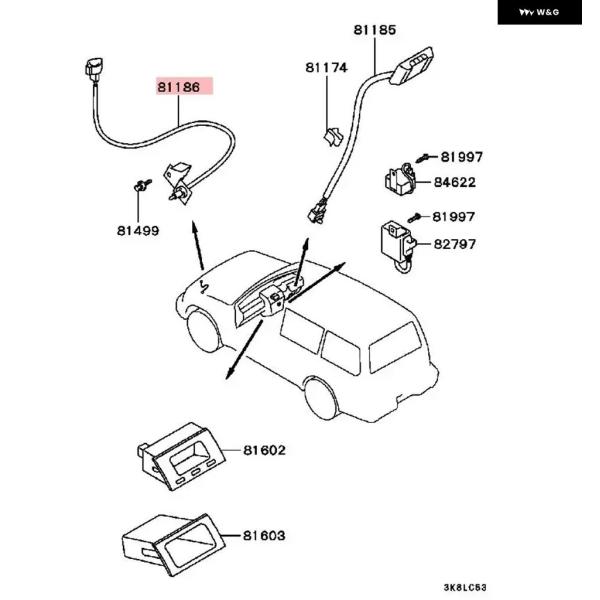 W&G

81185
81174
81186
81997
84622
81997
82797
81499
81602
81603
3K8LC53