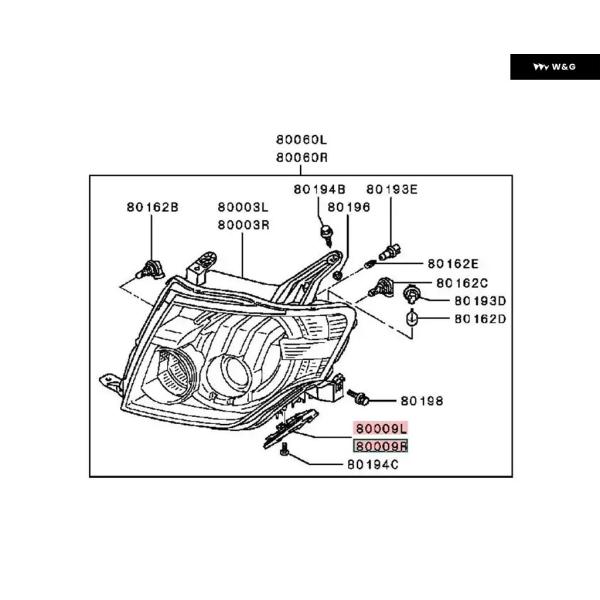 W&G

80060L
80060R

80194B
80193E
80162B
80003L
80003R
80196
80162E
80162C
80193D
80162D
80198
80009L
80009R
80194C