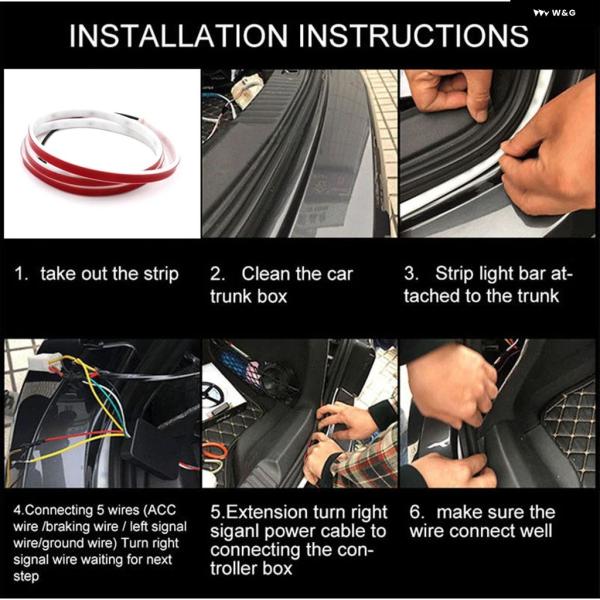 W&G

INSTALLATION INSTRUCTIONS

1. take out the strip

2. Clean the car trunk box

3. Strip light bar attached to the trunk

4.Connecting 5 wires (ACC wire /braking wire / left signal wire/ground wire) Turn right signal wire waiting for next step

5.Extension turn right siganl power cable to connecting the controller box

6. make sure the wire connect well