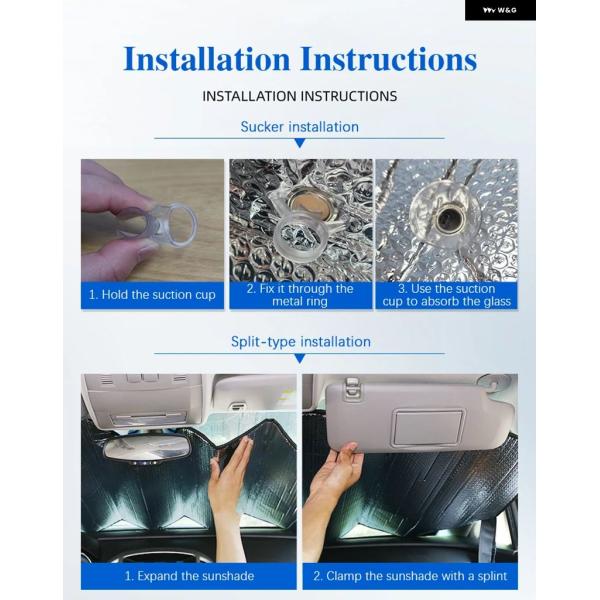 W&G

Installation Instructions

INSTALLATION INSTRUCTIONS

Sucker installation

1. Hold the suction cup

2. Fix it through the metal ring

3. Use the suction cup to absorb the glass

Split-type installation

1. Expand the sunshade

2. Clamp the sunshade with a splint