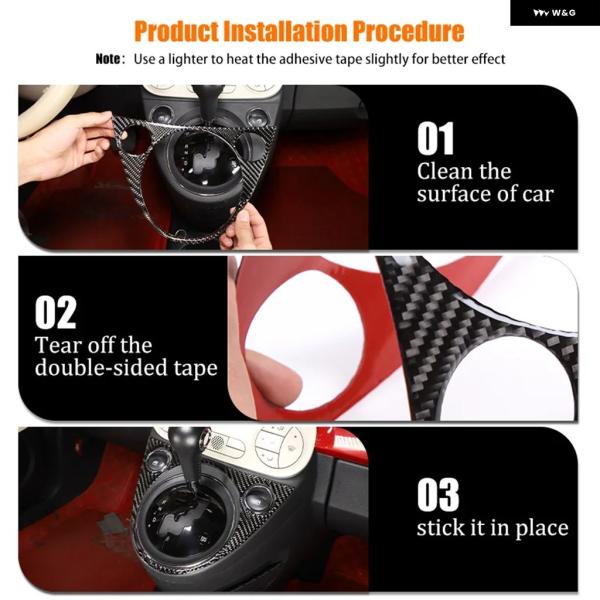 W&G

Product Installation Procedure

Note: Use a lighter to heat the adhesive tape slightly for better effect

01
Clean the surface of car

02
Tear off the double-sided tape

03
stick it in place