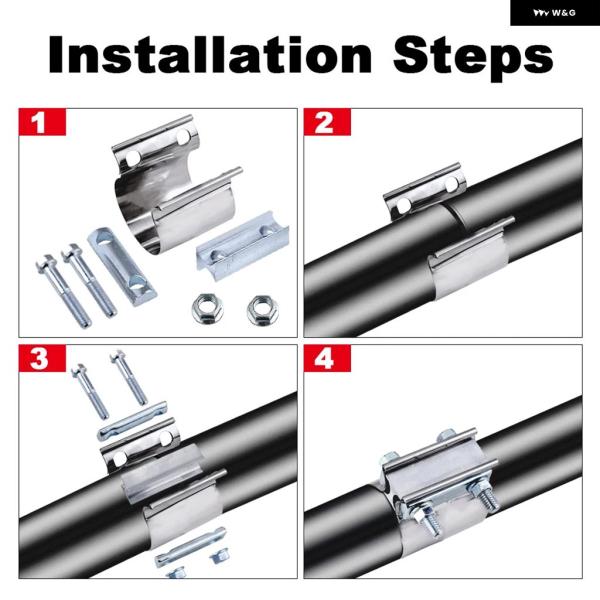 W&G

Installation Steps

1

2

3

4