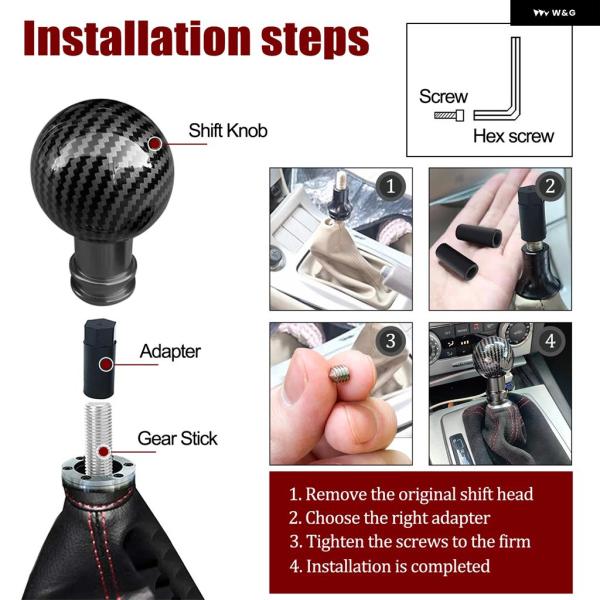 W&G

Installation steps

Screw
Hex screw

Shift Knob

Adapter

Gear Stick

1

2

3

4

1. Remove the original shift head
2. Choose the right adapter
3. Tighten the screws to the firm
4. Installation is completed