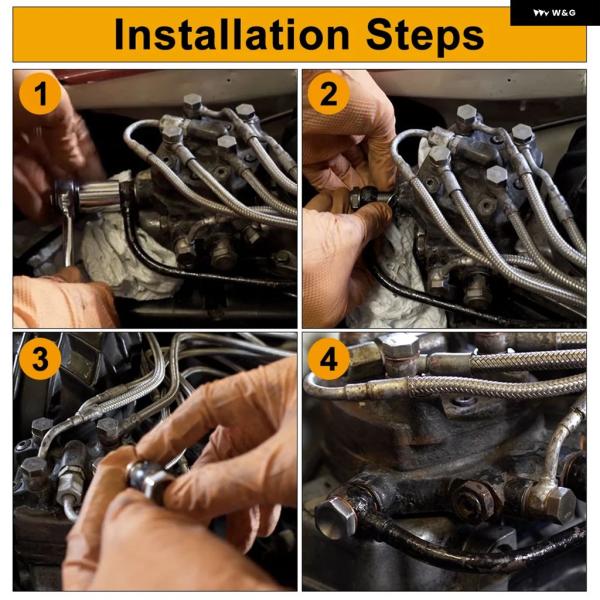 W&G

Installation Steps

1

2

3

4