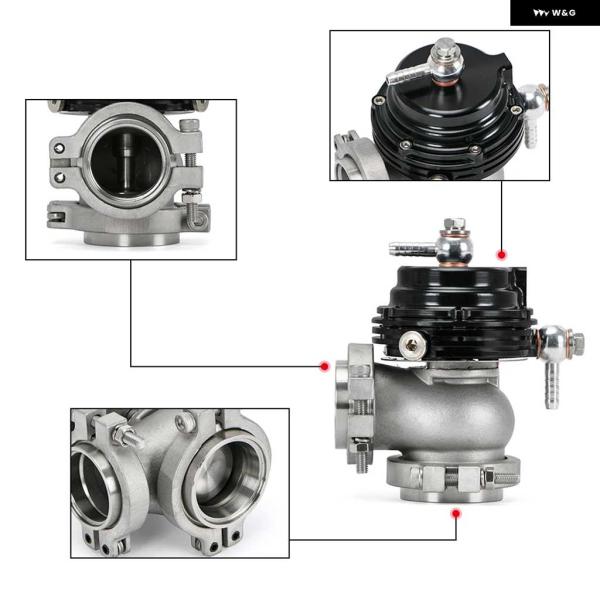 W&G