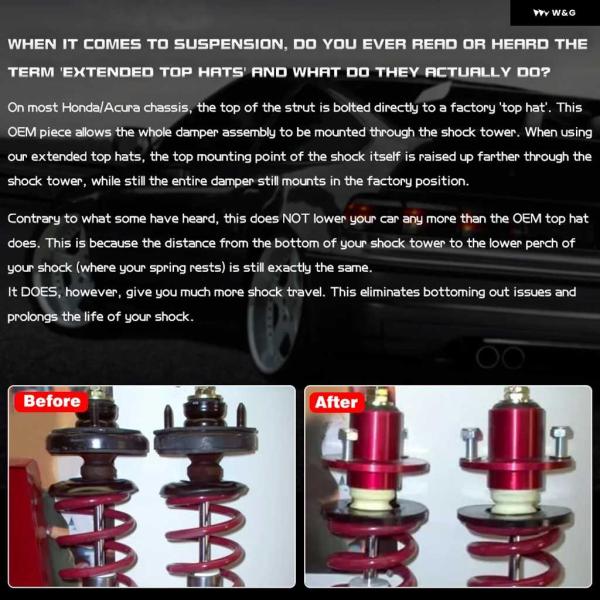 W&G

WHEN IT COMES TO SUSPENSION, DO YOU EVER READ OR HEARD THE TERM 'EXTENDED TOP HATS' AND WHAT DO THEY ACTUALLY DO?

On most Honda/Acura chassis, the top of the strut is bolted directly to a factory 'top hat'. This OEM piece allows the whole damper assembly to be mounted through the shock tower. When using our extended top hats, the top mounting point of the shock itself is raised up farther through the shock tower, while still the entire damper still mounts in the factory position.

Contrary to what some have heard, this does NOT lower your car any more than the OEM top hat does. This is because the distance from the bottom of your shock tower to the lower perch of your shock (where your spring rests) is still exactly the same.
It DOES, however, give you much more shock travel. This eliminates bottoming out issues and prolongs the life of your shock.

Before

After