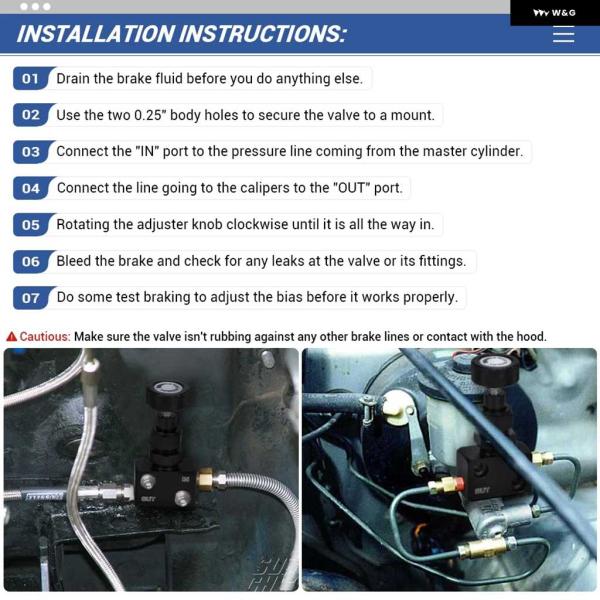 W&G

INSTALLATION INSTRUCTIONS:

01 Drain the brake fluid before you do anything else.

02 Use the two 0.25" body holes to secure the valve to a mount.

03 Connect the "IN" port to the pressure line coming from the master cylinder.

04 Connect the line going to the calipers to the "OUT" port.

05 Rotating the adjuster knob clockwise until it is all the way in.

06 Bleed the brake and check for any leaks at the valve or its fittings.

07 Do some test braking to adjust the bias before it works properly.

Cautious: Make sure the valve isn't rubbing against any other brake lines or contact with the hood.

OUT

OUT