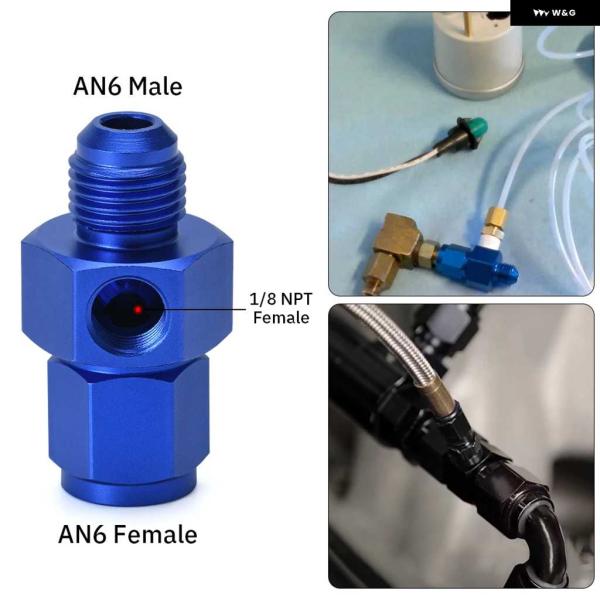 W&G

AN6 Male

1/8 NPT Female

AN6 Female