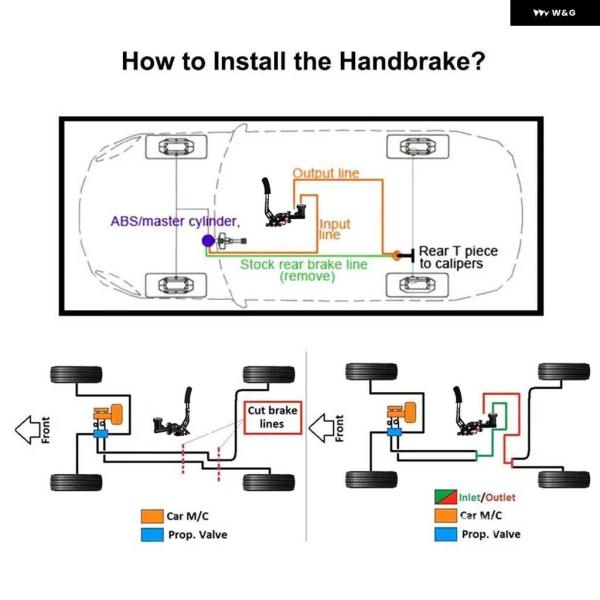 W&G

How to Install the Handbrake?

Output line

ABS/master cylinder,

Input line

Rear T piece to calipers

Stock rear brake line (remove)

Front

Cut brake lines

Car M/C
Prop. Valve

Front

Inlet/Outlet
Car M/C
Prop. Valve