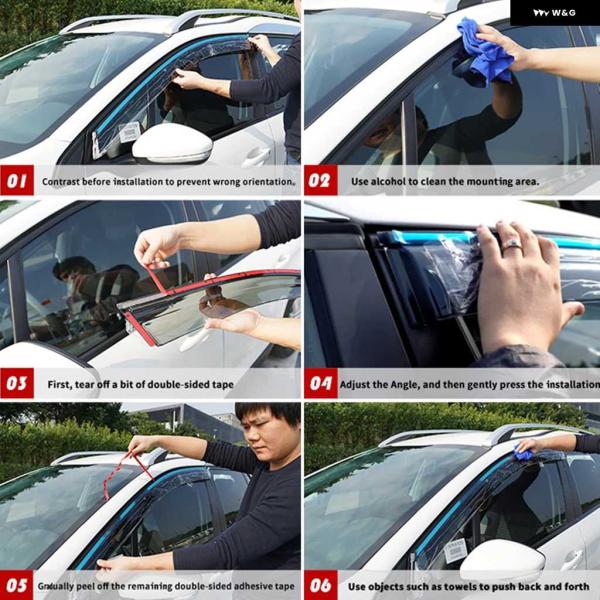 W&G

01 Contrast before installation to prevent wrong orientation.

02 Use alcohol to clean the mounting area.

03 First, tear off a bit of double-sided tape

04 Adjust the Angle, and then gently press the installation

05 Gradually peel off the remaining double-sided adhesive tape

06 Use objects such as towels to push back and forth