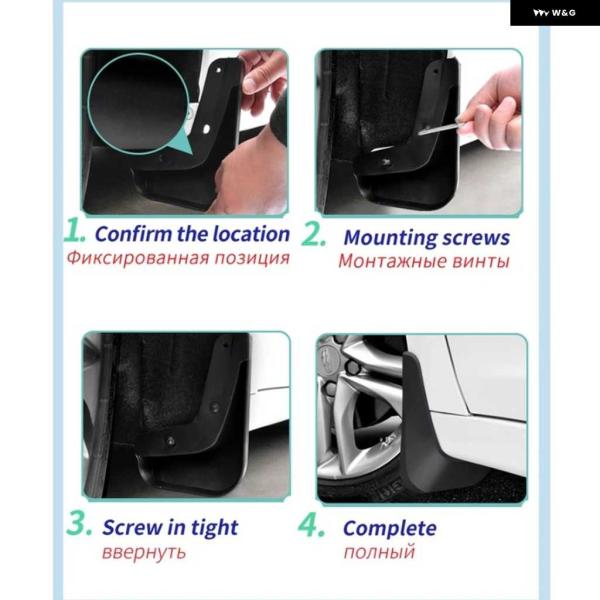 W&G

1. Confirm the location
Фиксированная позиция

2. Mounting screws
Монтажные винты

3. Screw in tight
ввернуть

4. Complete
полный