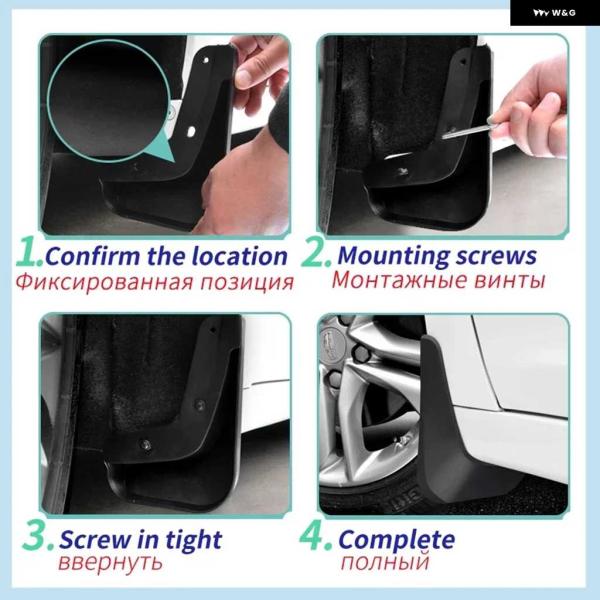 W&G

1. Confirm the location
Фиксированная позиция

2. Mounting screws
Монтажные винты

3. Screw in tight
ввернуть

4. Complete
полный