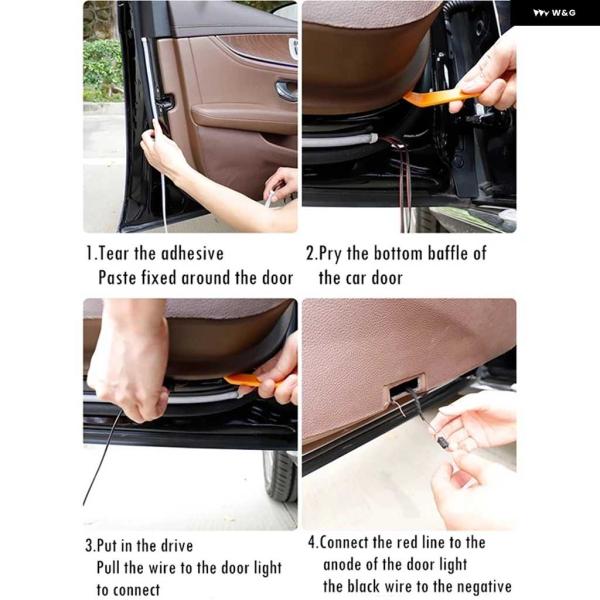 W&G

1.Tear the adhesive
Paste fixed around the door

2.Pry the bottom baffle of
the car door

3.Put in the drive
Pull the wire to the door light
to connect

4.Connect the red line to the
anode of the door light
the black wire to the negative