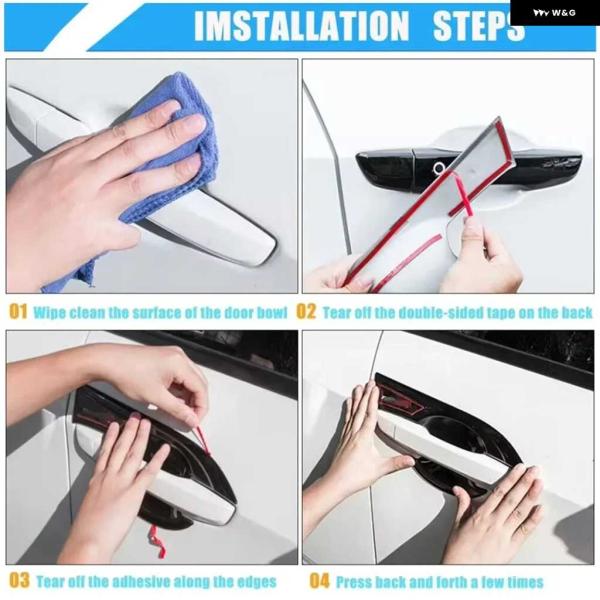 IMSTALLATION STEPS

W&G

01 Wipe clean the surface of the door bowl

02 Tear off the double-sided tape on the back

03 Tear off the adhesive along the edges

04 Press back and forth a few times