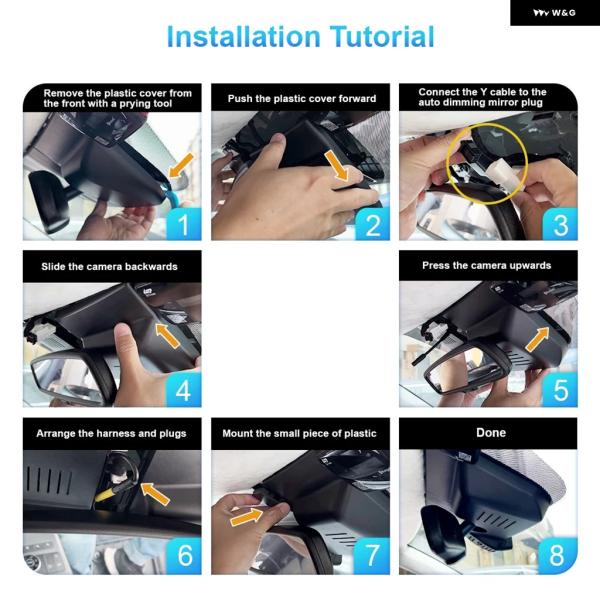 W&G

Installation Tutorial

Remove the plastic cover from the front with a prying tool

1

Push the plastic cover forward

2

Connect the Y cable to the auto dimming mirror plug

3

Slide the camera backwards

4

Press the camera upwards

5

Arrange the harness and plugs

6

Mount the small piece of plastic

7

Done

8