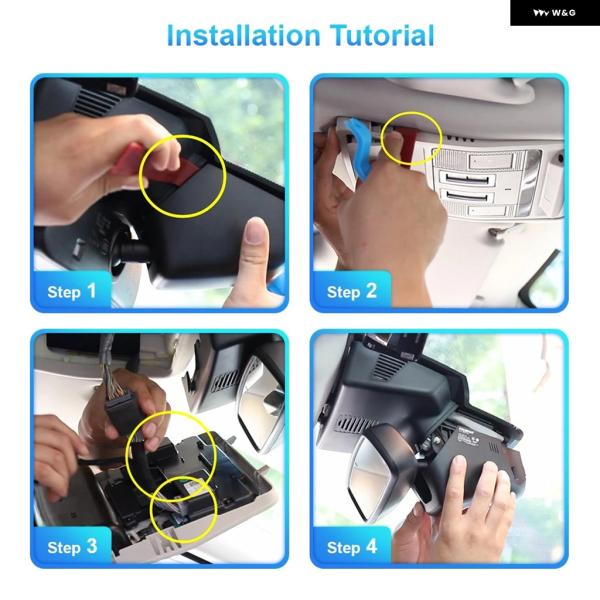 W&G

Installation Tutorial

Step 1

Step 2

Step 3

Step 4