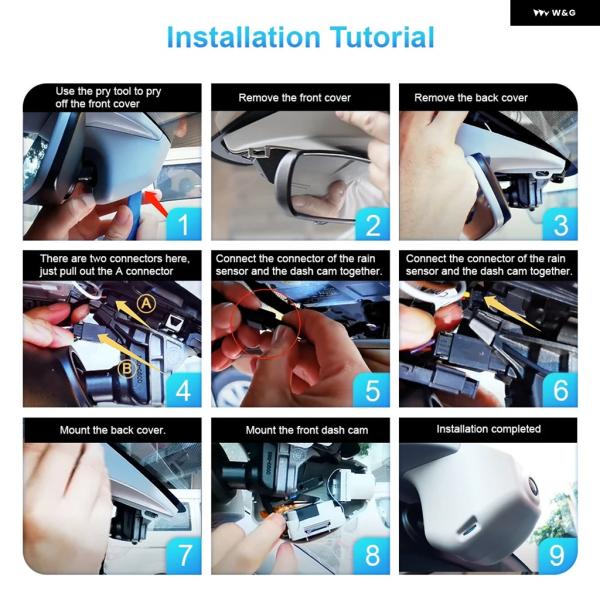 W&G

Installation Tutorial

Use the pry tool to pry off the front cover

1

Remove the front cover

2

Remove the back cover

3

There are two connectors here, just pull out the A connector

A

B

4

Connect the connector of the rain sensor and the dash cam together.

5

Connect the connector of the rain sensor and the dash cam together.

6

Mount the back cover.

7

Mount the front dash cam

8

Installation completed

9