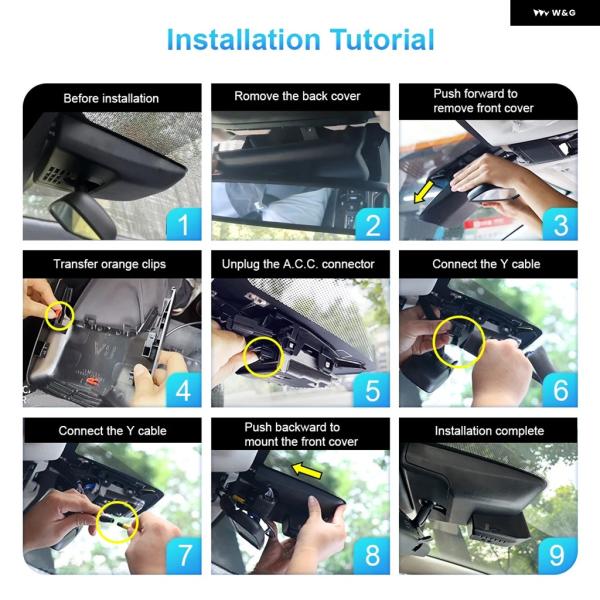 W&G

Installation Tutorial

Before installation
1

Romove the back cover
2

Push forward to remove front cover
3

Transfer orange clips
4

Unplug the A.C.C. connector
5

Connect the Y cable
6

Connect the Y cable
7

Push backward to mount the front cover
8

Installation complete
9