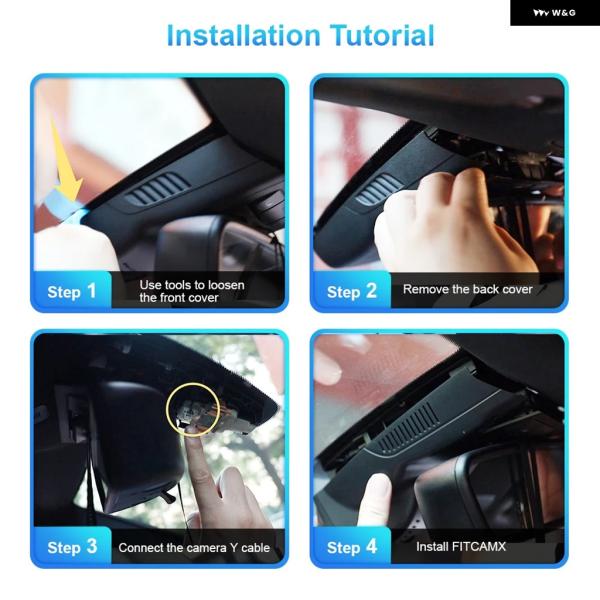 W&G

Installation Tutorial

Step 1 Use tools to loosen the front cover

Step 2 Remove the back cover

Step 3 Connect the camera Y cable

Step 4 Install FITCAMX