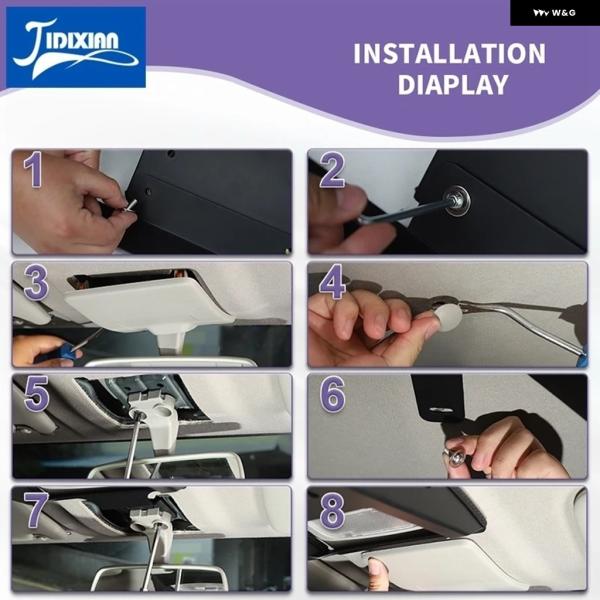 JIDIXIAN

W&G

INSTALLATION DIAPLAY

1

2

3

4

5

6

7

8