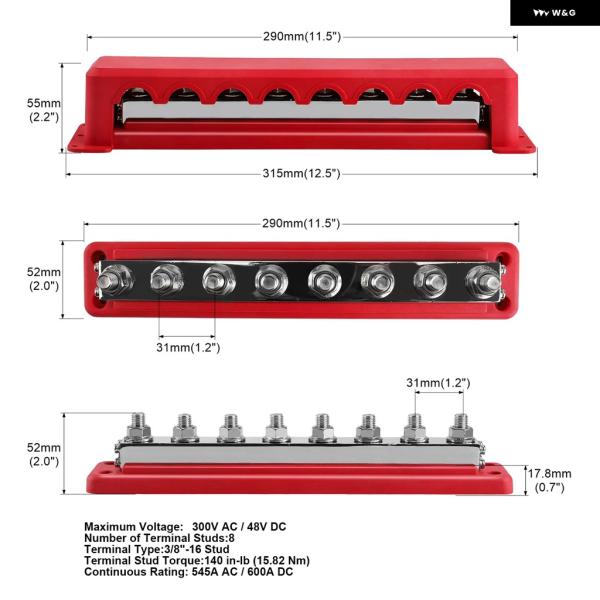 W&G

290mm(11.5")

55mm (2.2")

315mm(12.5")

290mm(11.5")

52mm (2.0")

31mm(1.2")

31mm(1.2")

52mm (2.0")

17.8mm (0.7")

Maximum Voltage: 300V AC / 48V DC
Number of Terminal Studs:8
Terminal Type:3/8"-16 Stud
Terminal Stud Torque:140 in-lb (15.82 Nm)
Continuous Rating: 545A AC / 600A DC