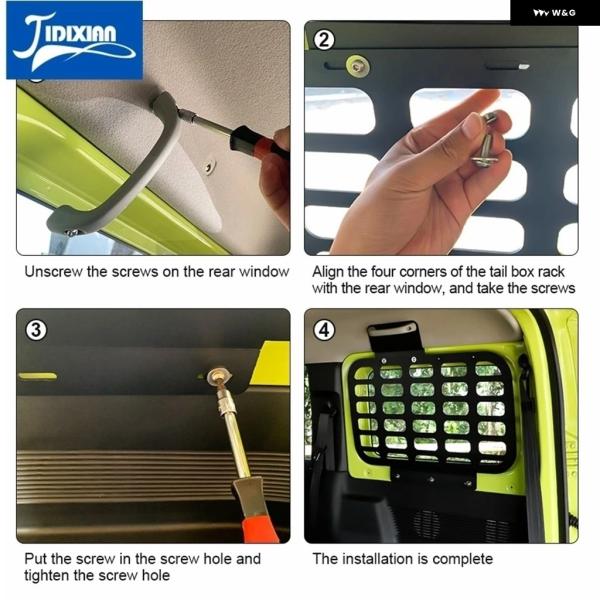 JIDIXIAN

W&G

2

Unscrew the screws on the rear window

Align the four corners of the tail box rack with the rear window, and take the screws

3

4

Put the screw in the screw hole and tighten the screw hole

The installation is complete