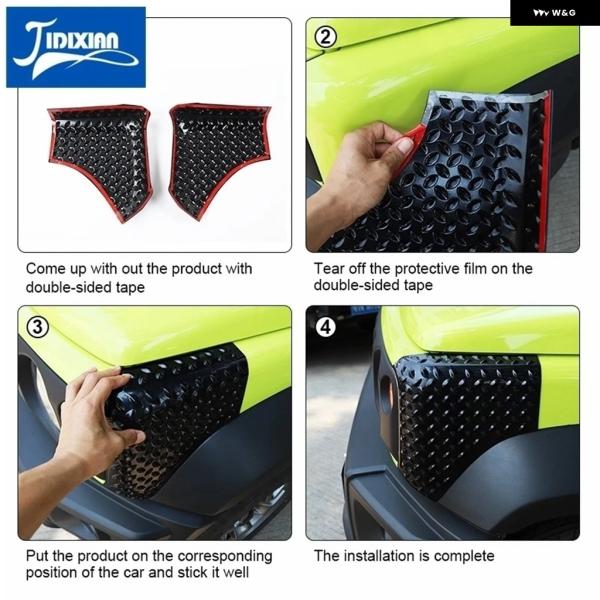 JIDIXIAN

W&G

Come up with out the product with double-sided tape

②

Tear off the protective film on the double-sided tape

③

Put the product on the corresponding position of the car and stick it well

④

The installation is complete