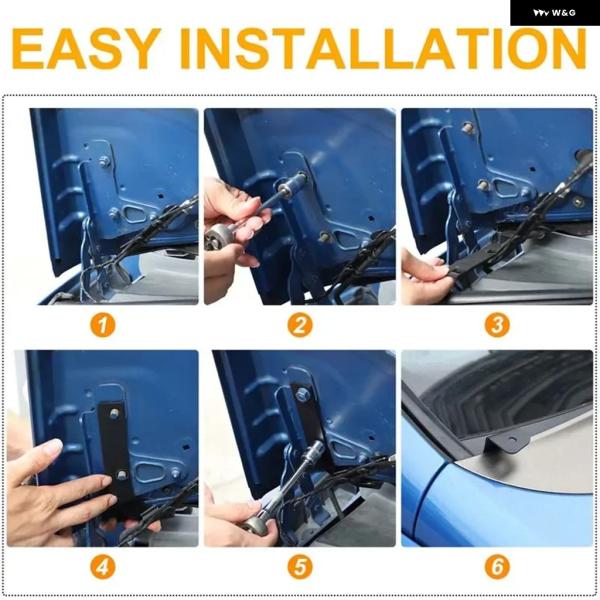 W&G

EASY INSTALLATION

1

2

3

4

5

6