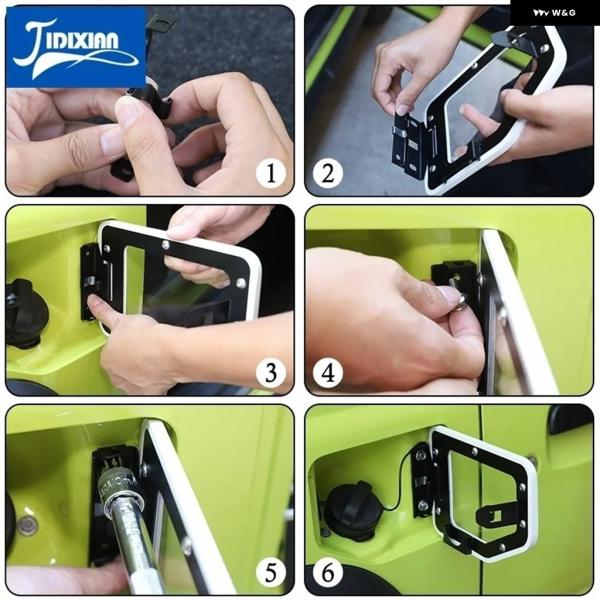 JIDIXIAN

W&G

1

2

3

4

5

6