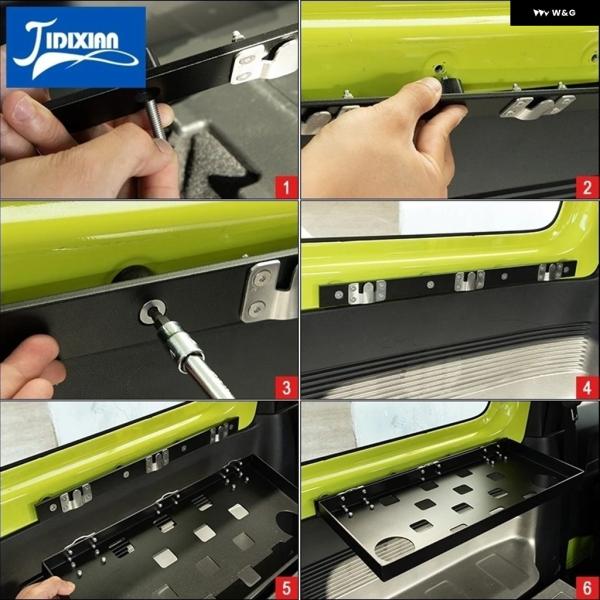 JIDIXIAN

W&G

1

2

3

4

5

6